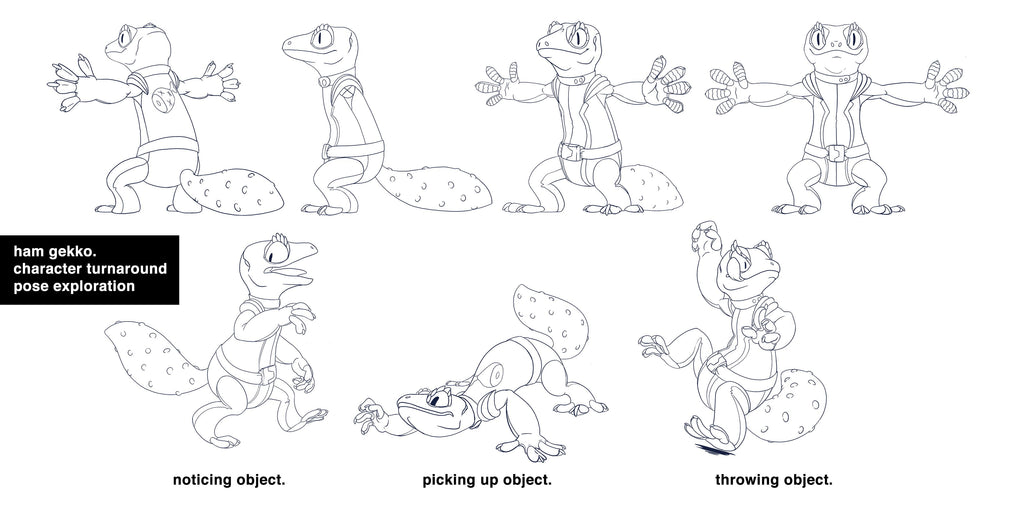 ham gekko.
character turnaround
pose exploration

noticing object.

picking up object.

throwing object.